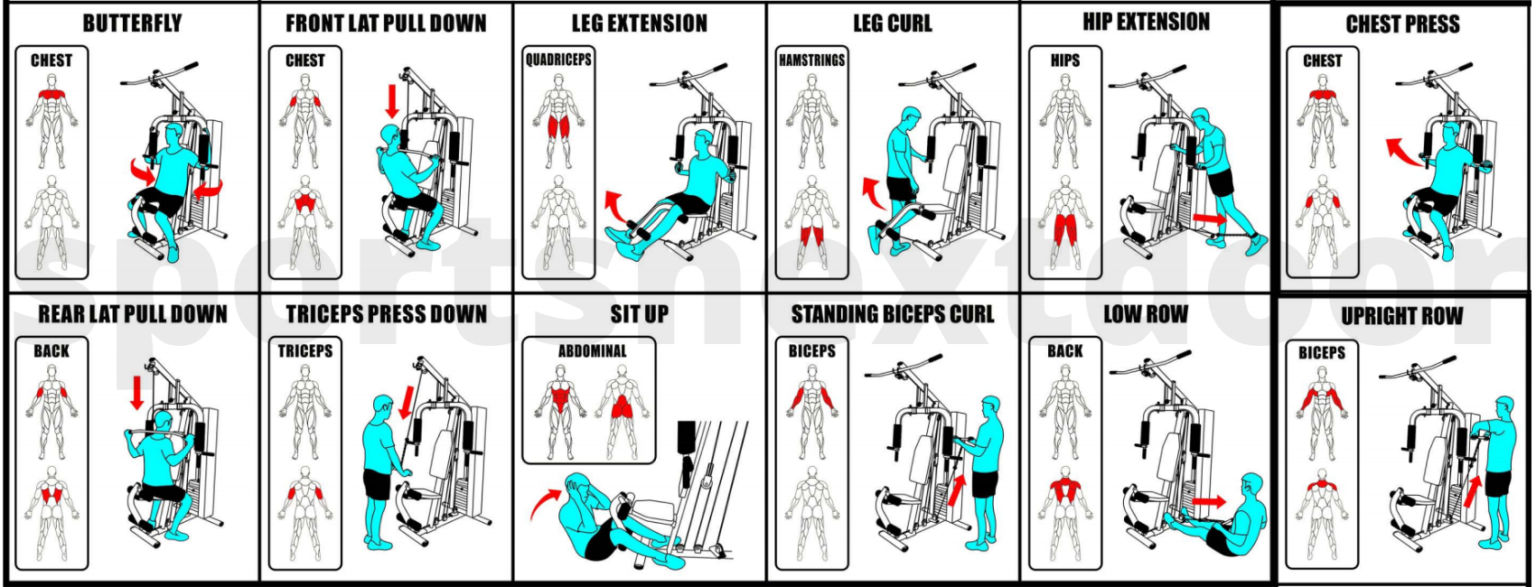 BUTTERFLY
CHEST

FRONT LAT PULL DOWN
CHEST

LEG EXTENSION
QUADRICEPS

LEG CURL
HAMSTRINGS

HIP EXTENSION
HIPS

CHEST PRESS
CHEST

REAR LAT PULL DOWN
BACK

TRICEPS PRESS DOWN
TRICEPS

SIT UP
ABDOMINAL

STANDING BICEPS CURL
BICEPS

LOW ROW
BACK

UPRIGHT ROW
BICEPS

sportsnextdoor