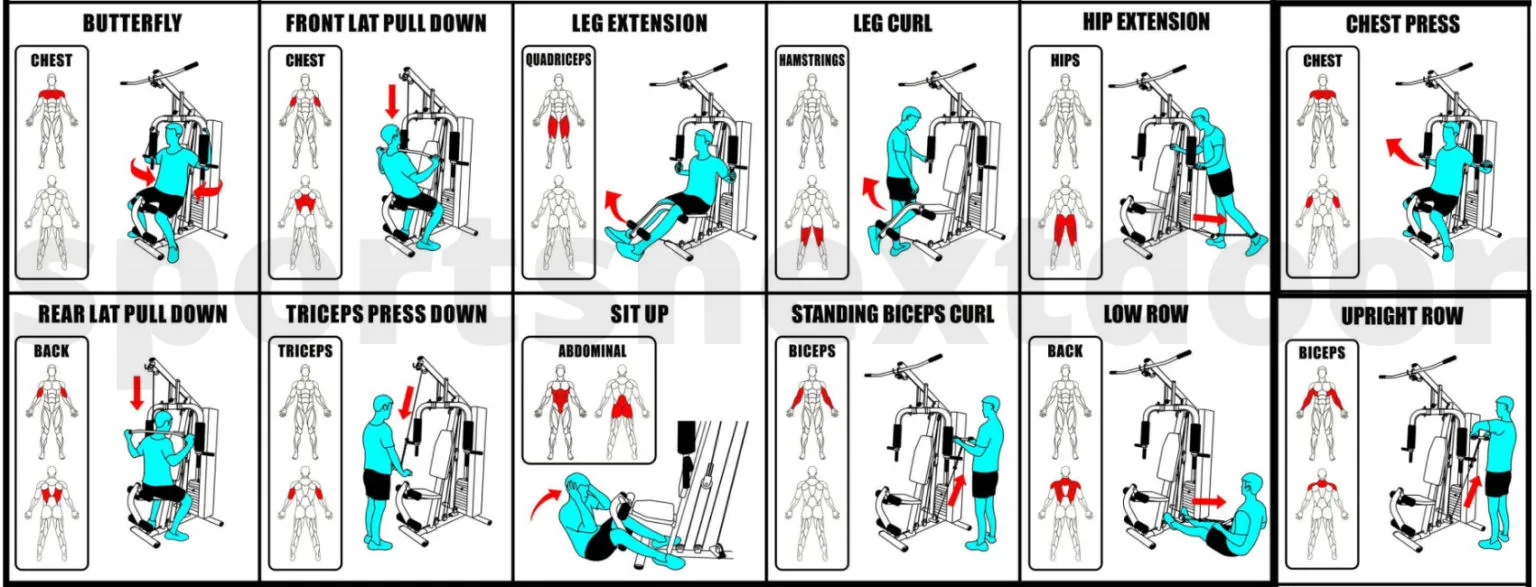 BUTTERFLY
CHEST

FRONT LAT PULL DOWN
CHEST

LEG EXTENSION
QUADRICEPS

LEG CURL
HAMSTRINGS

HIP EXTENSION
HIPS

CHEST PRESS
CHEST

REAR LAT PULL DOWN
BACK

TRICEPS PRESS DOWN
TRICEPS

SIT UP
ABDOMINAL

STANDING BICEPS CURL
BICEPS

LOW ROW
BACK

UPRIGHT ROW
BICEPS

sportsnextdoor