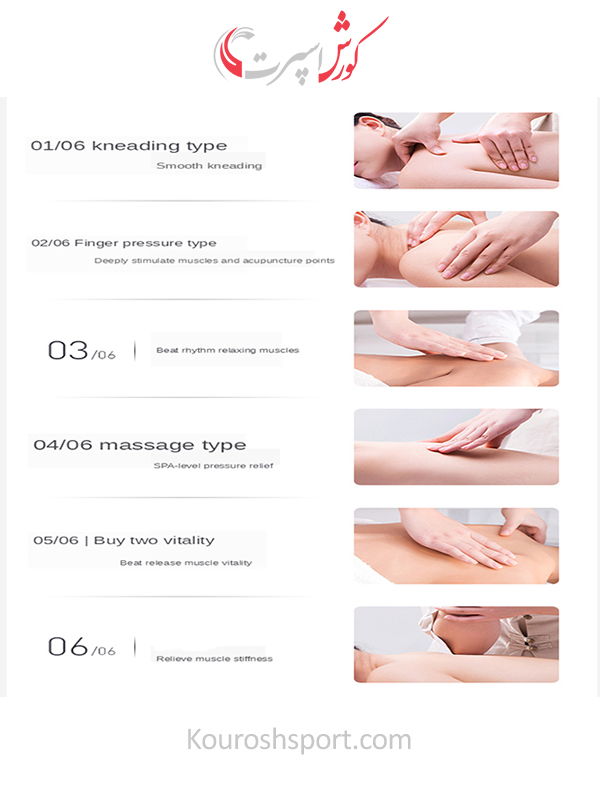 کورش اسپرت

01/06 kneading type
Smooth kneading

02/06 Finger pressure type
Deeply stimulate muscles and acupuncture points

03/06 | Beat rhythm relaxing muscles

04/06 massage type
SPA-level pressure relief

05/06 | Buy two vitality
Beat release muscle vitality

06/06 | Relieve muscle stiffness

Kouroshsport.com